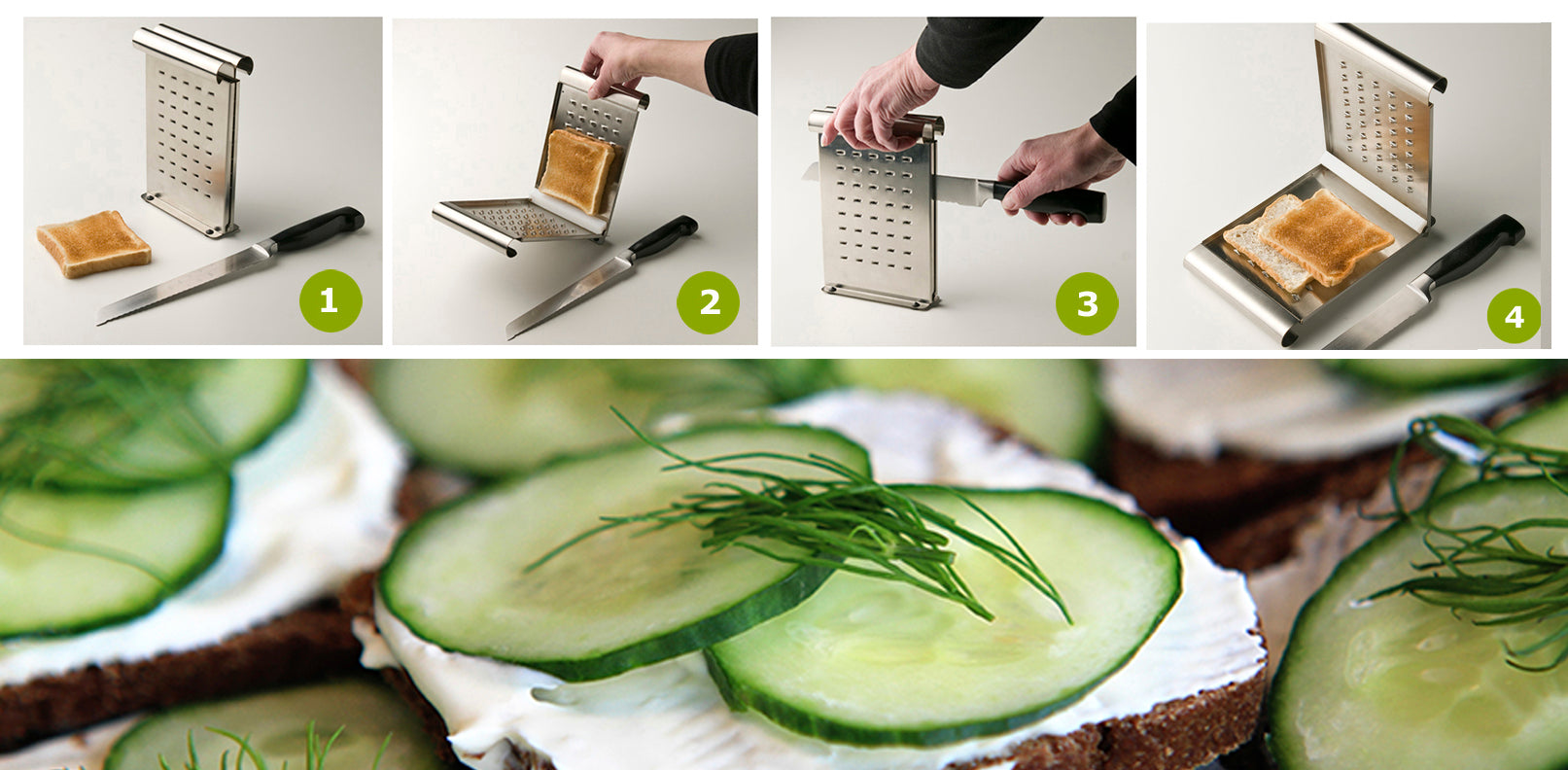 1

2

3

4